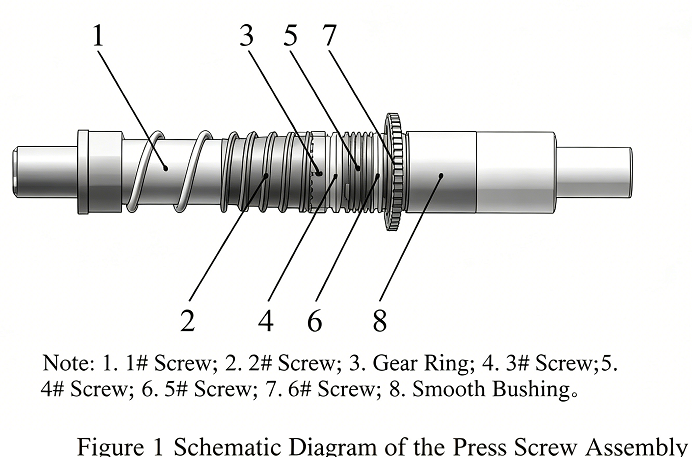 1
3
5
7

2
4
6
8

Note: 1. 1# Screw; 2. 2# Screw; 3. Gear Ring; 4. 3# Screw;5. 4# Screw; 6. 5# Screw; 7. 6# Screw; 8. Smooth Bushing。

Figure 1 Schematic Diagram of the Press Screw Assembly