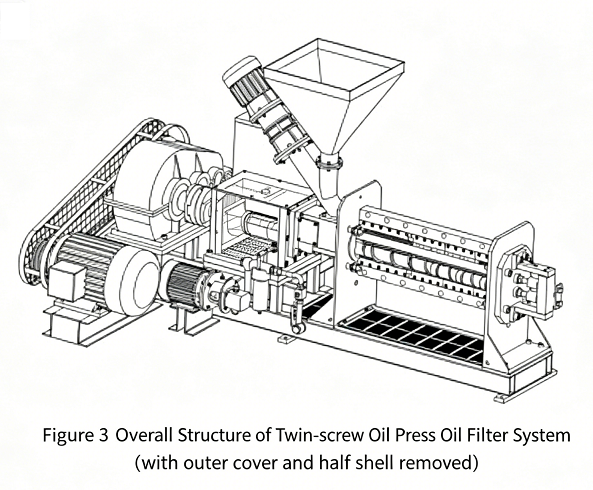 Figure 3 Overall Structure of Twin-screw Oil Press Oil Filter System
(with outer cover and half shell removed)